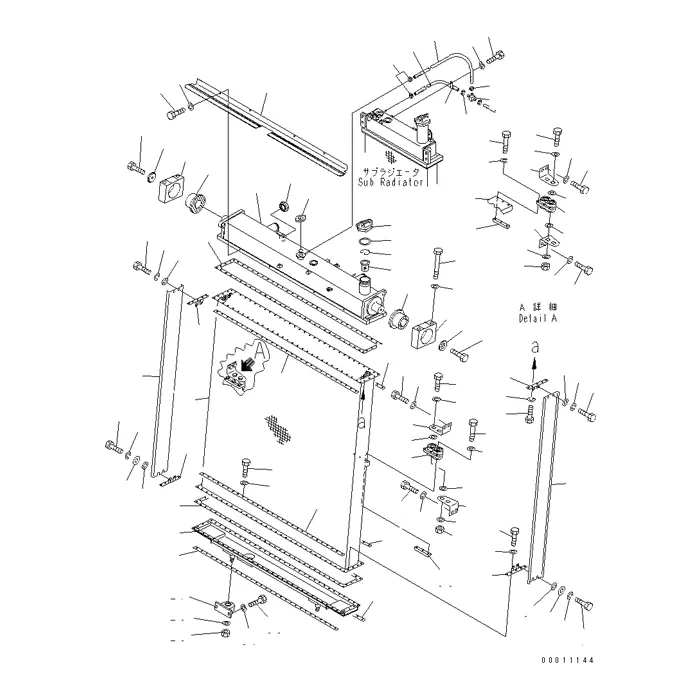 サブラジエータ
Sub Radiator

A 詳細
Detail A

a

A

a

00011144