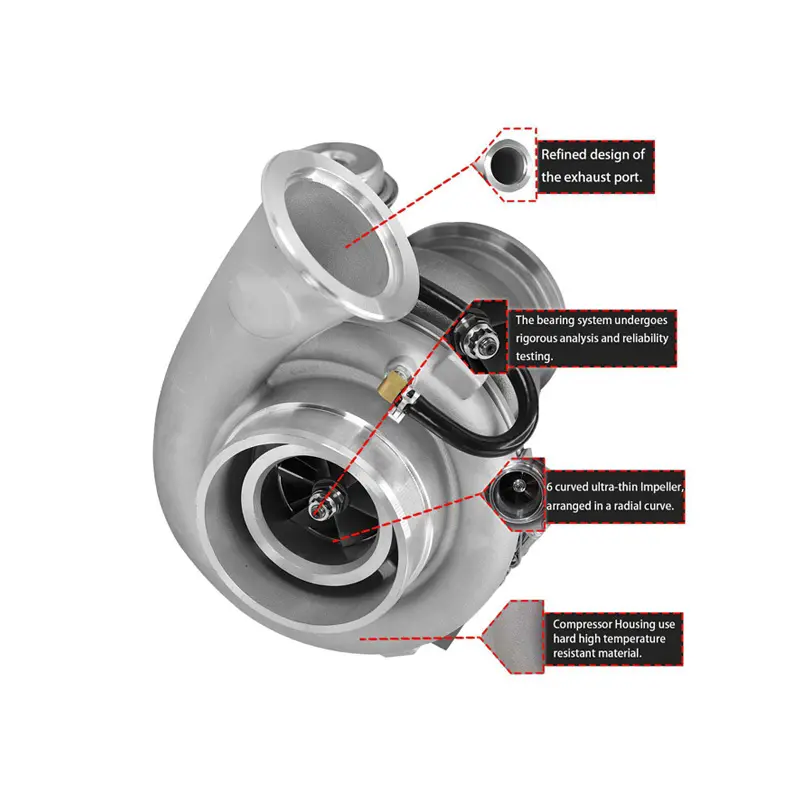 Refined design of the exhaust port.

The bearing system undergoes rigorous analysis and reliability testing.

6 curved ultra-thin Impeller, arranged in a radial curve.

Compressor Housing use hard high temperature resistant material.