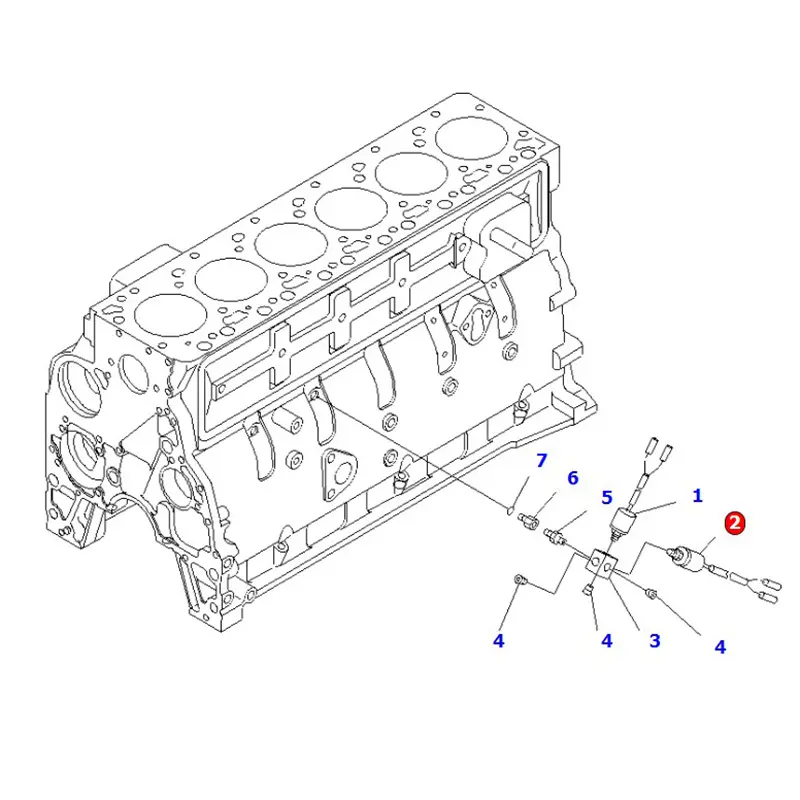 7
6
5
1
2
4
4
3
4