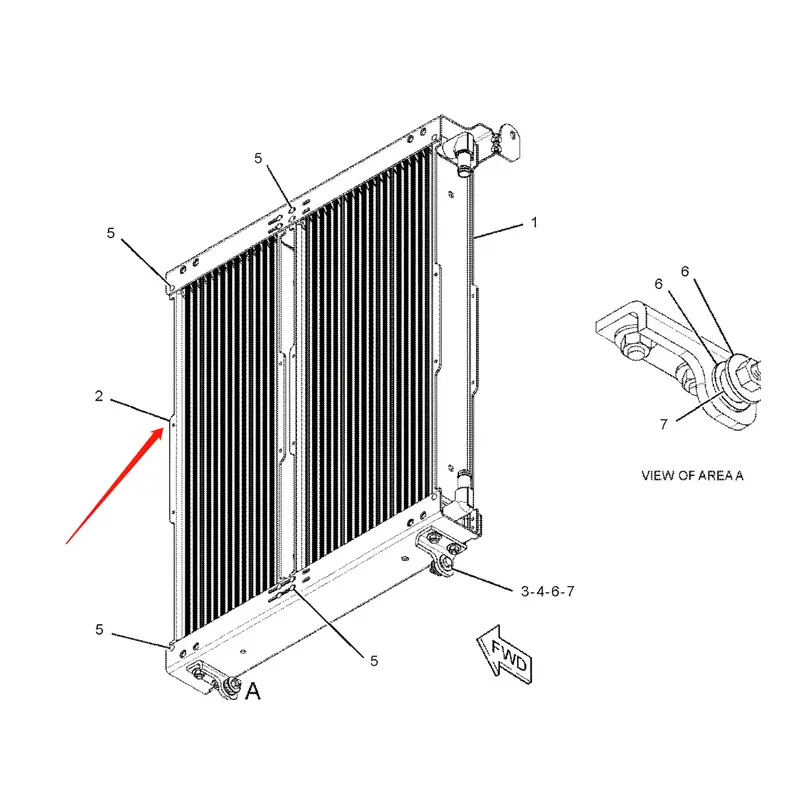 5
5
1
6
6
2
7
VIEW OF AREA A
3-4-6-7
5
5
FWD
A