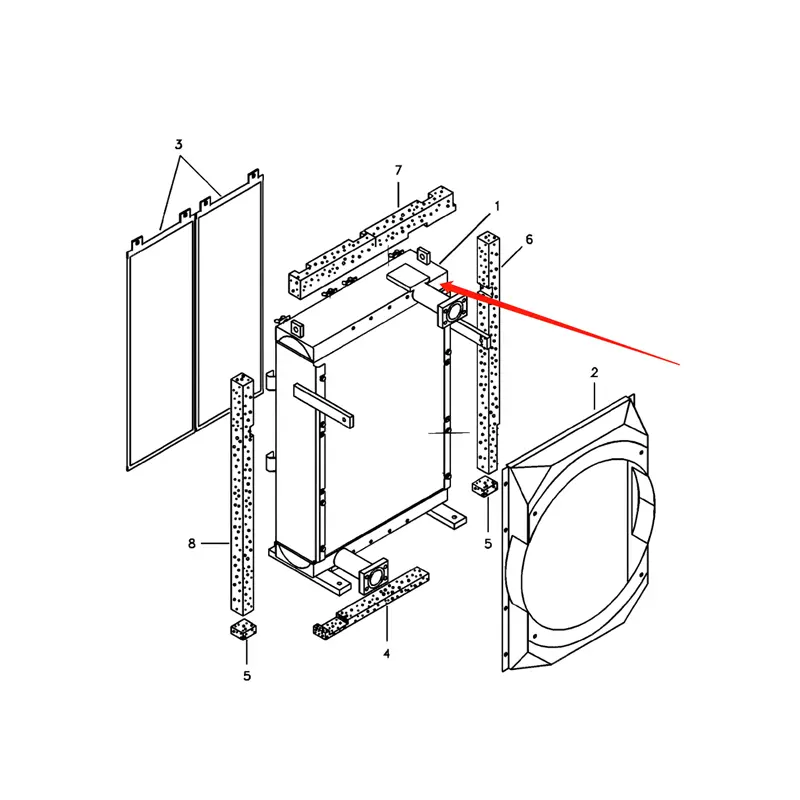 3
7
1
6
2
8
5
5
4