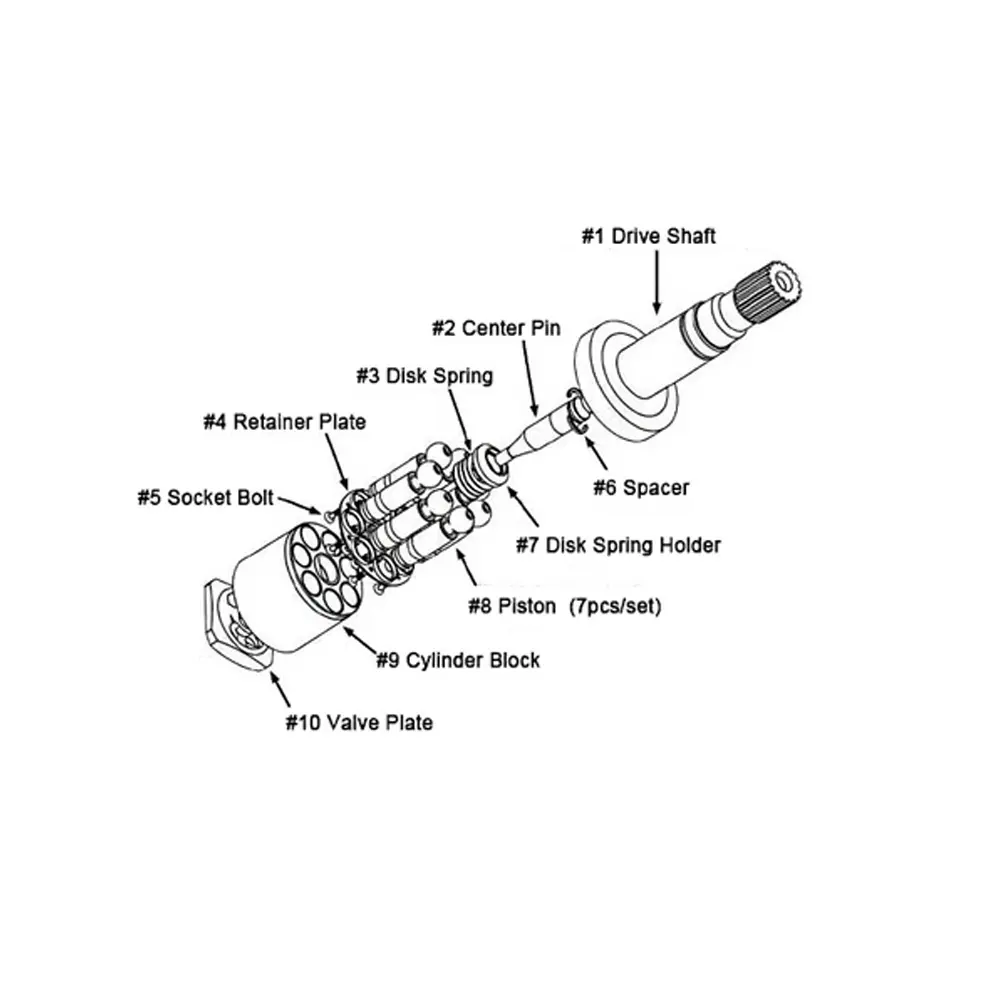 #1 Drive Shaft

#2 Center Pin

#3 Disk Spring

#4 Retainer Plate

#5 Socket Bolt

#6 Spacer

#7 Disk Spring Holder

#8 Piston (7pcs/set)

#9 Cylinder Block

#10 Valve Plate