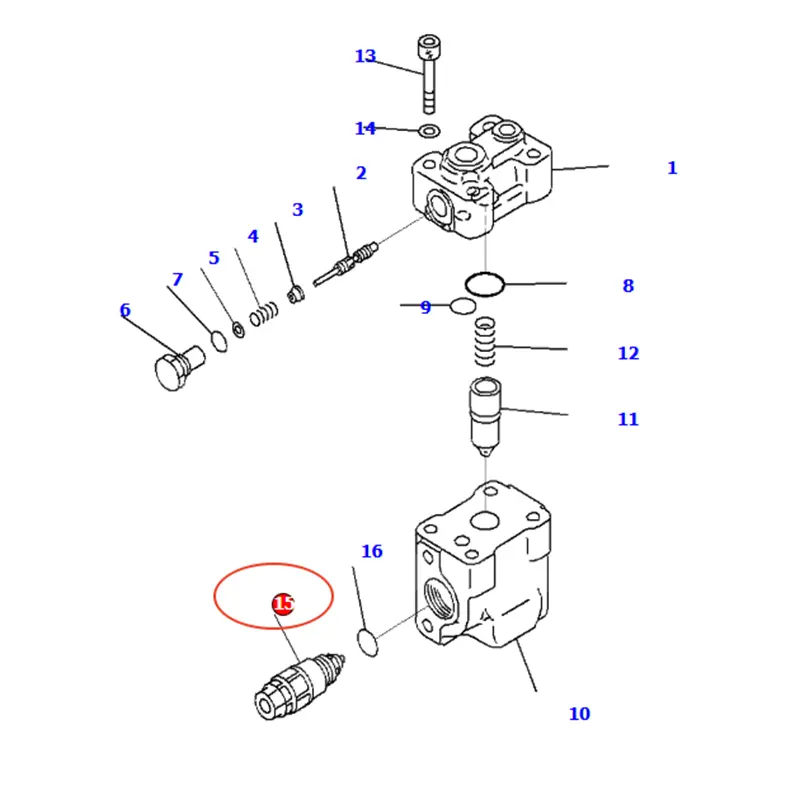 13
14
2
1
3
4
5
7
6
8
9
12
11
16
15
10