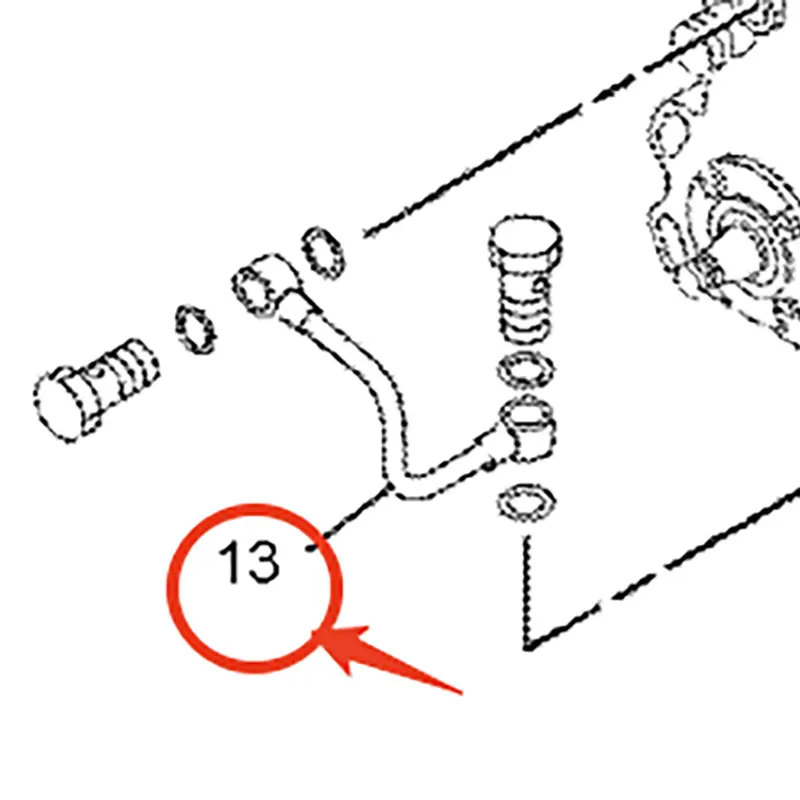 13