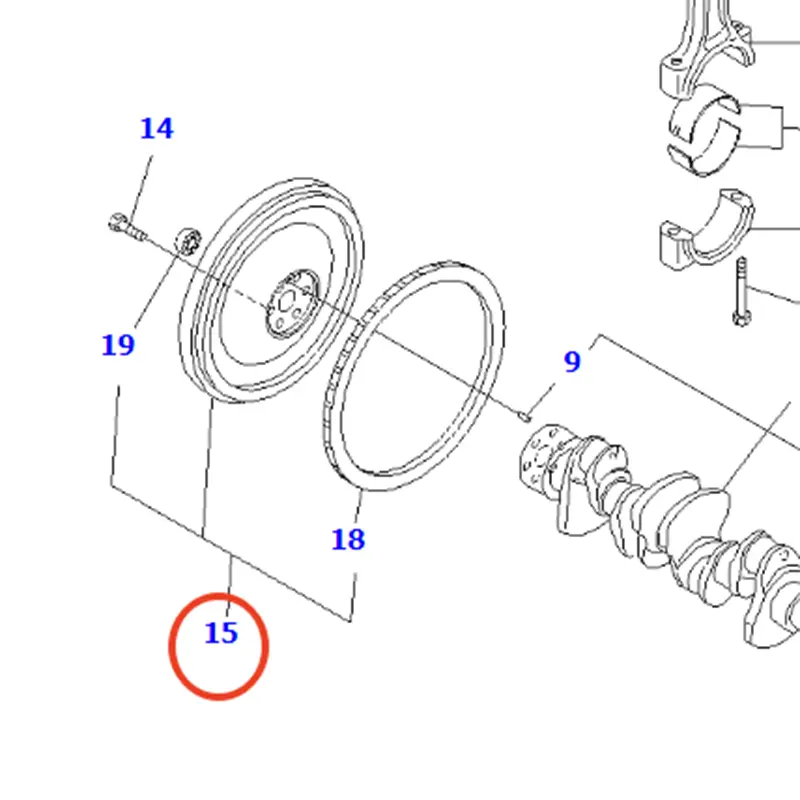 14

19

9

18

15