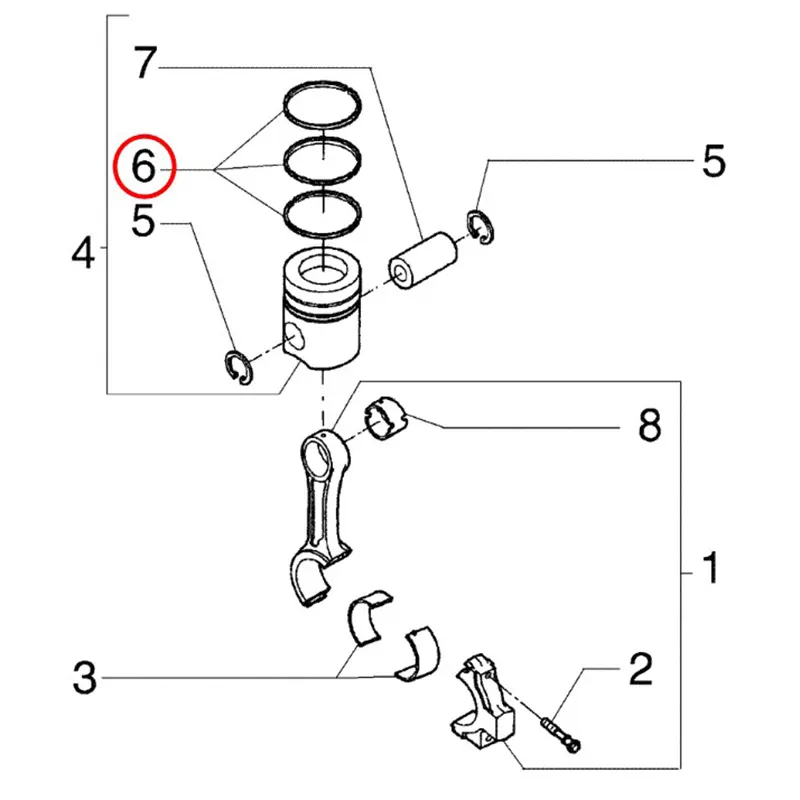 7
6
5
5
4
8
1
3
2