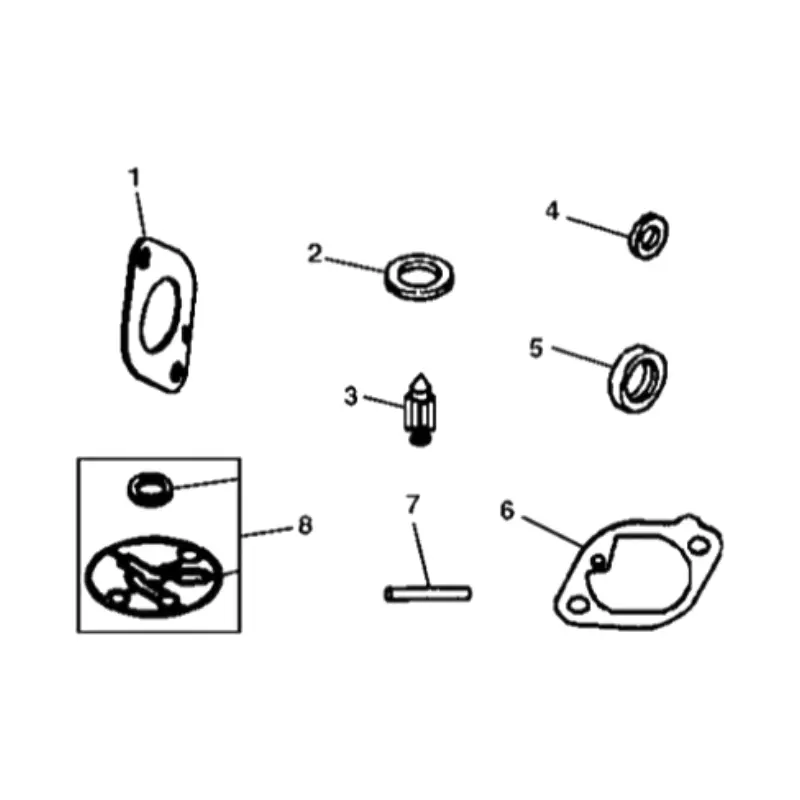 1
2
4
5
3
8
7
6