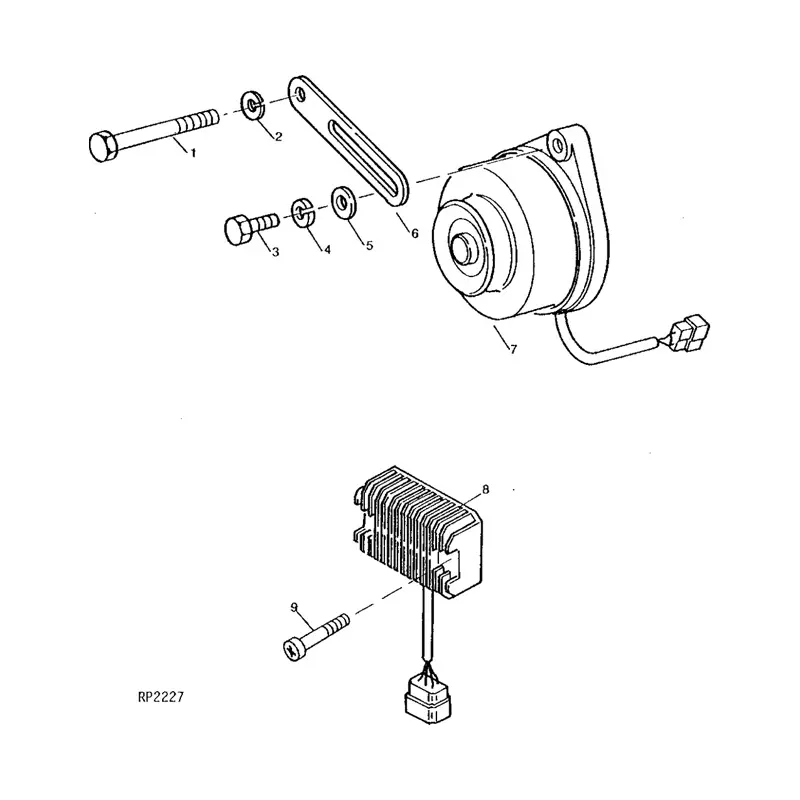 1
2
3
4
5
6
7
8
9
RP2227